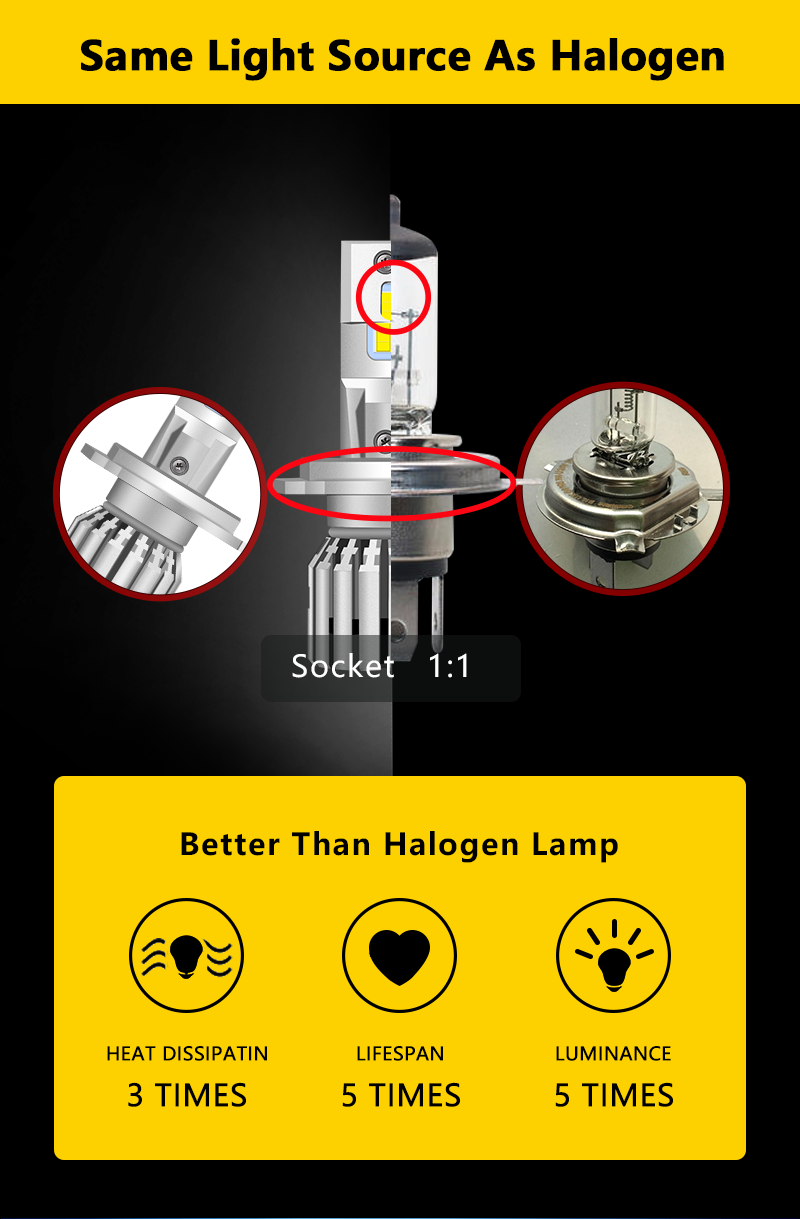 Same Light Source As Halogen

Socket 1:1

Better Than Halogen Lamp

HEAT DISSIPATIN
3 TIMES

LIFESPAN
5 TIMES

LUMINANCE
5 TIMES